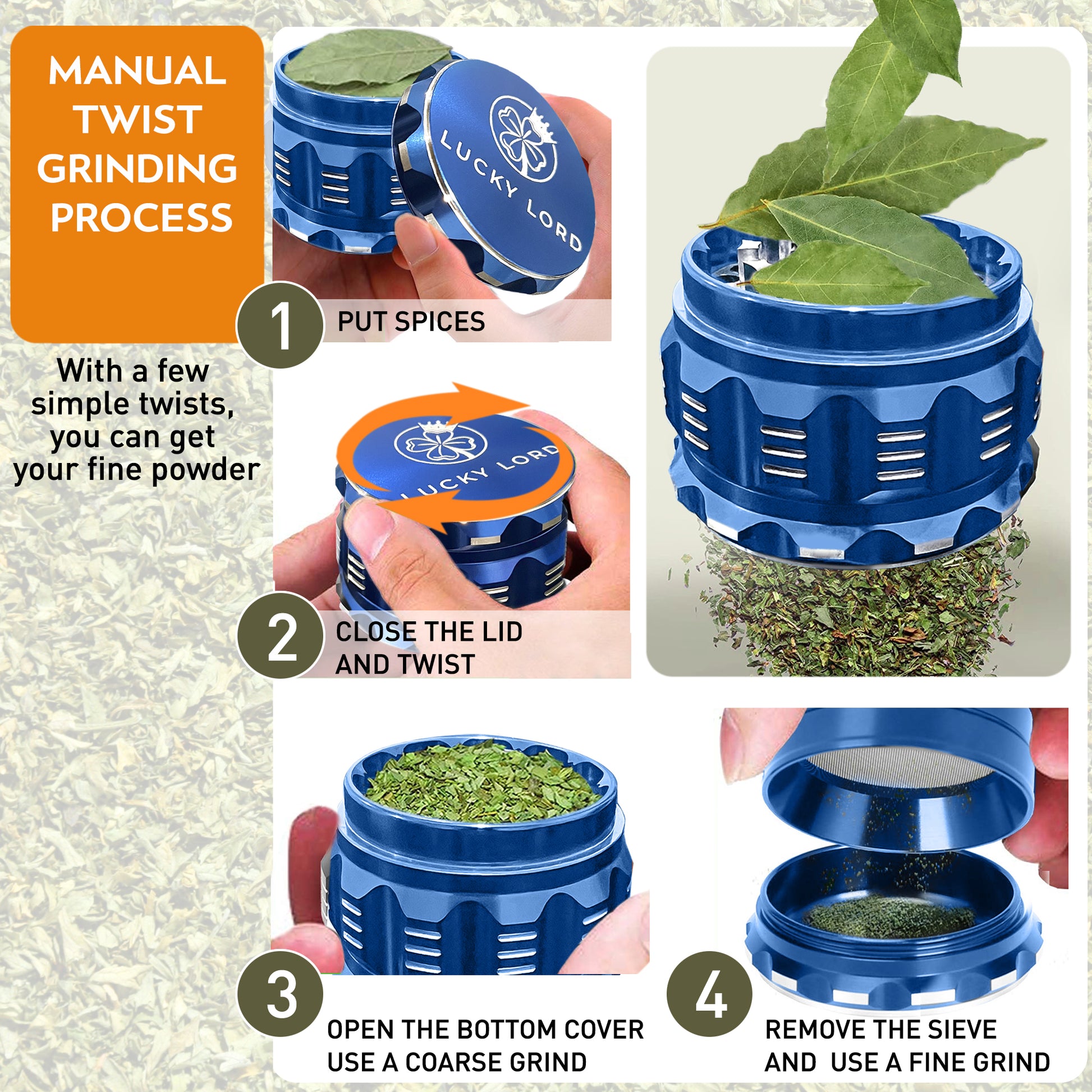 MANUAL TWIST GRINDING PROCESS

With a few simple twists, you can get your fine powder

LUCKY LORD

1 PUT SPICES

LUCKY LORD

2 CLOSE THE LID AND TWIST

3 OPEN THE BOTTOM COVER USE A COARSE GRIND

4 REMOVE THE SIEVE AND USE A FINE GRIND