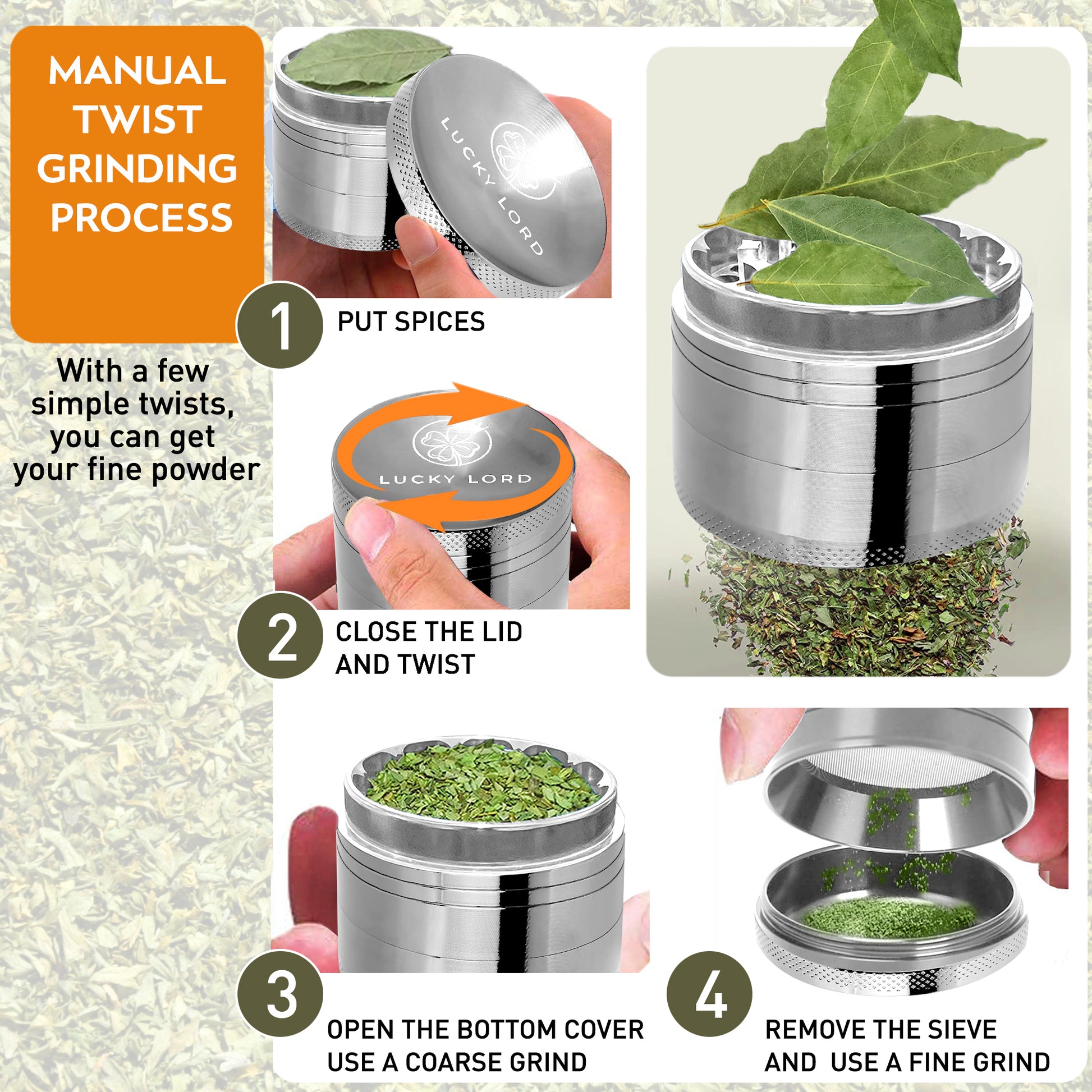 MANUAL TWIST GRINDING PROCESS

With a few simple twists, you can get your fine powder

LUCKY LORD

1 PUT SPICES

LUCKY LORD

2 CLOSE THE LID AND TWIST

3 OPEN THE BOTTOM COVER USE A COARSE GRIND

4 REMOVE THE SIEVE AND USE A FINE GRIND