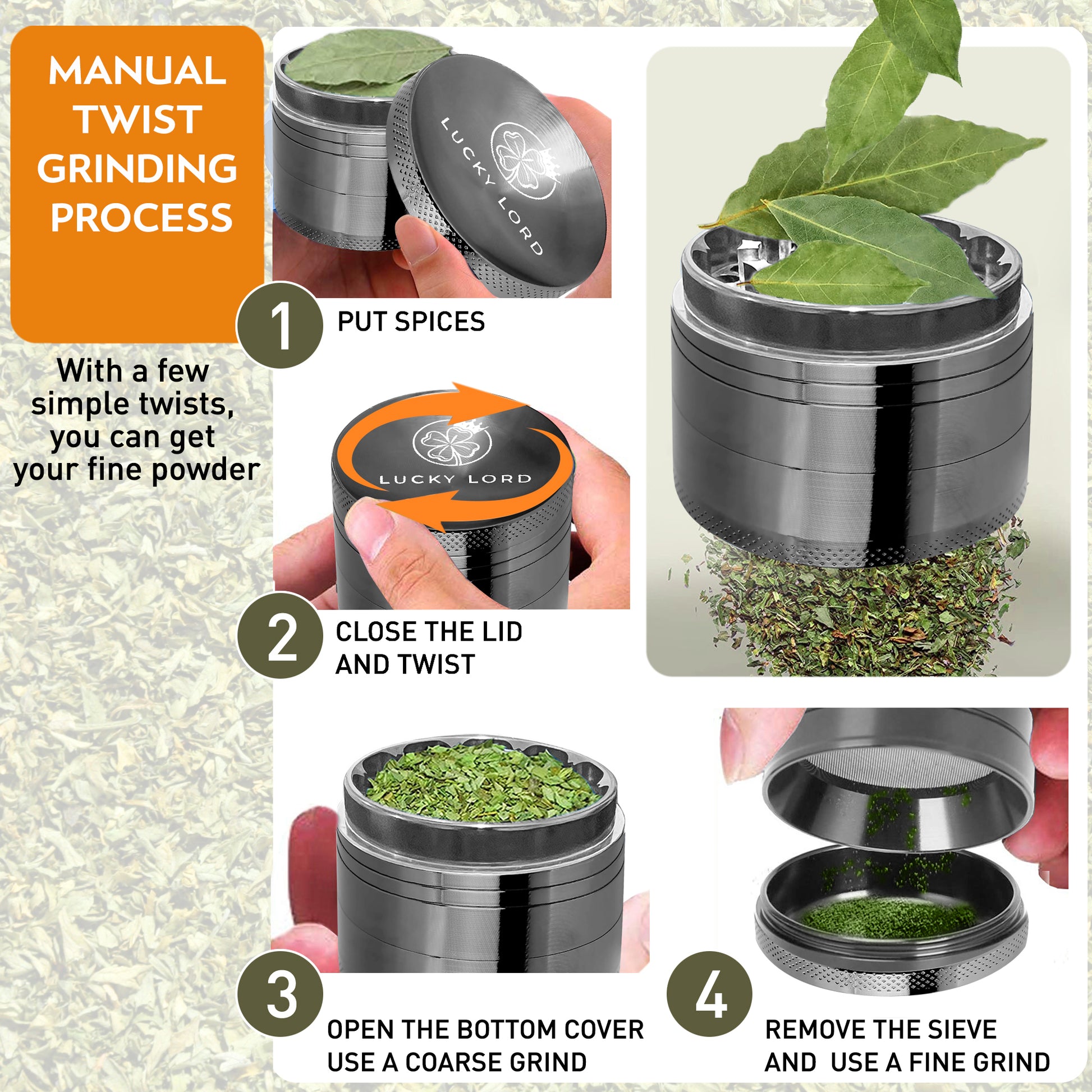 MANUAL TWIST GRINDING PROCESS

With a few simple twists, you can get your fine powder

LUCKY LORD

1

PUT SPICES

LUCKY LORD

2

CLOSE THE LID AND TWIST

3

OPEN THE BOTTOM COVER USE A COARSE GRIND

4

REMOVE THE SIEVE AND USE A FINE GRIND