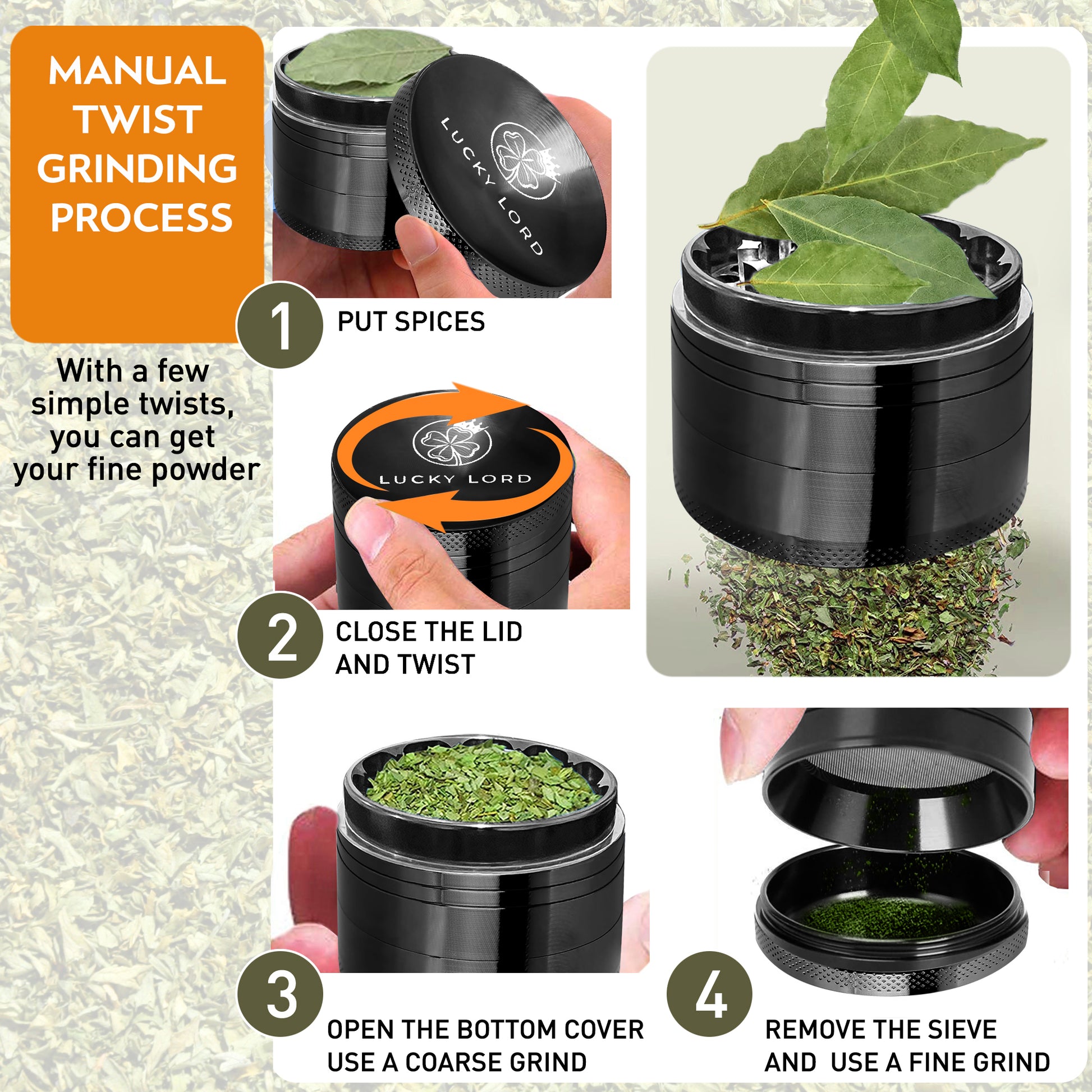 MANUAL TWIST GRINDING PROCESS

With a few simple twists, you can get your fine powder

LUCKY LORD

1 PUT SPICES

LUCKY LORD

2 CLOSE THE LID AND TWIST

3 OPEN THE BOTTOM COVER USE A COARSE GRIND

4 REMOVE THE SIEVE AND USE A FINE GRIND