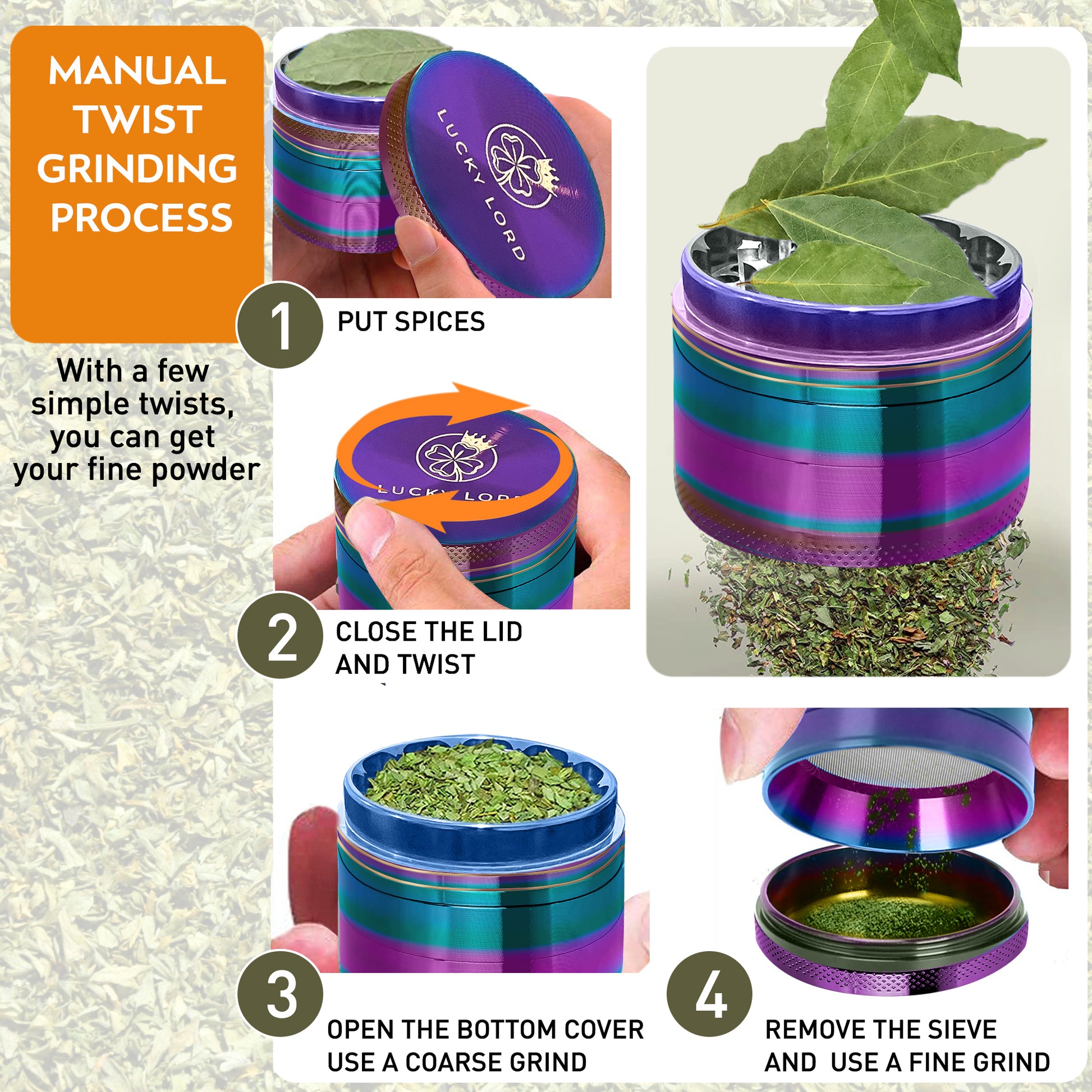 MANUAL TWIST GRINDING PROCESS

With a few simple twists, you can get your fine powder

LUCKY LORD

1

PUT SPICES

LUCKY LORD

2

CLOSE THE LID AND TWIST

3

OPEN THE BOTTOM COVER USE A COARSE GRIND

4

REMOVE THE SIEVE AND USE A FINE GRIND