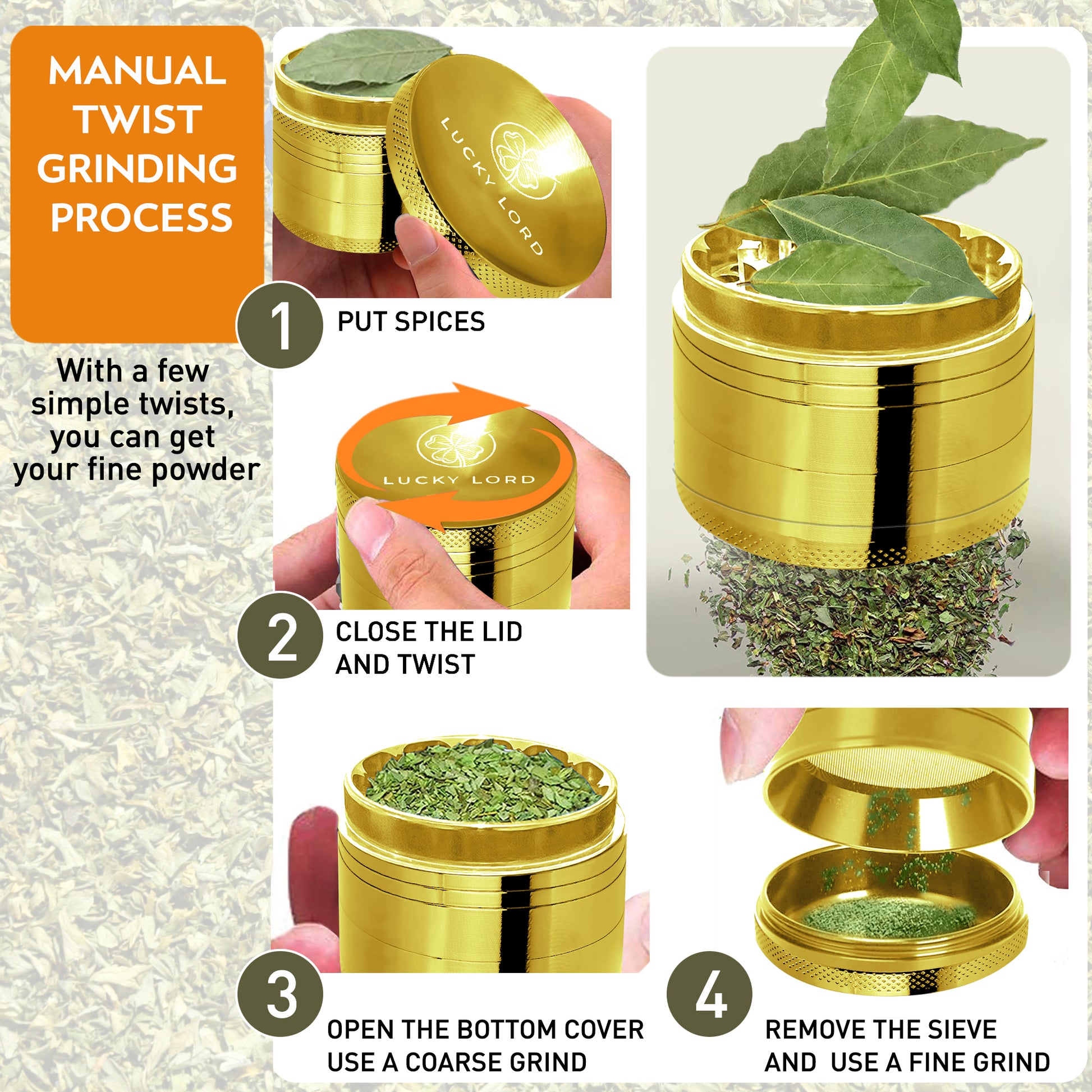 MANUAL TWIST GRINDING PROCESS

With a few simple twists, you can get your fine powder

LUCKY LORD

1
PUT SPICES

LUCKY LORD

2
CLOSE THE LID AND TWIST

3
OPEN THE BOTTOM COVER USE A COARSE GRIND

4
REMOVE THE SIEVE AND USE A FINE GRIND