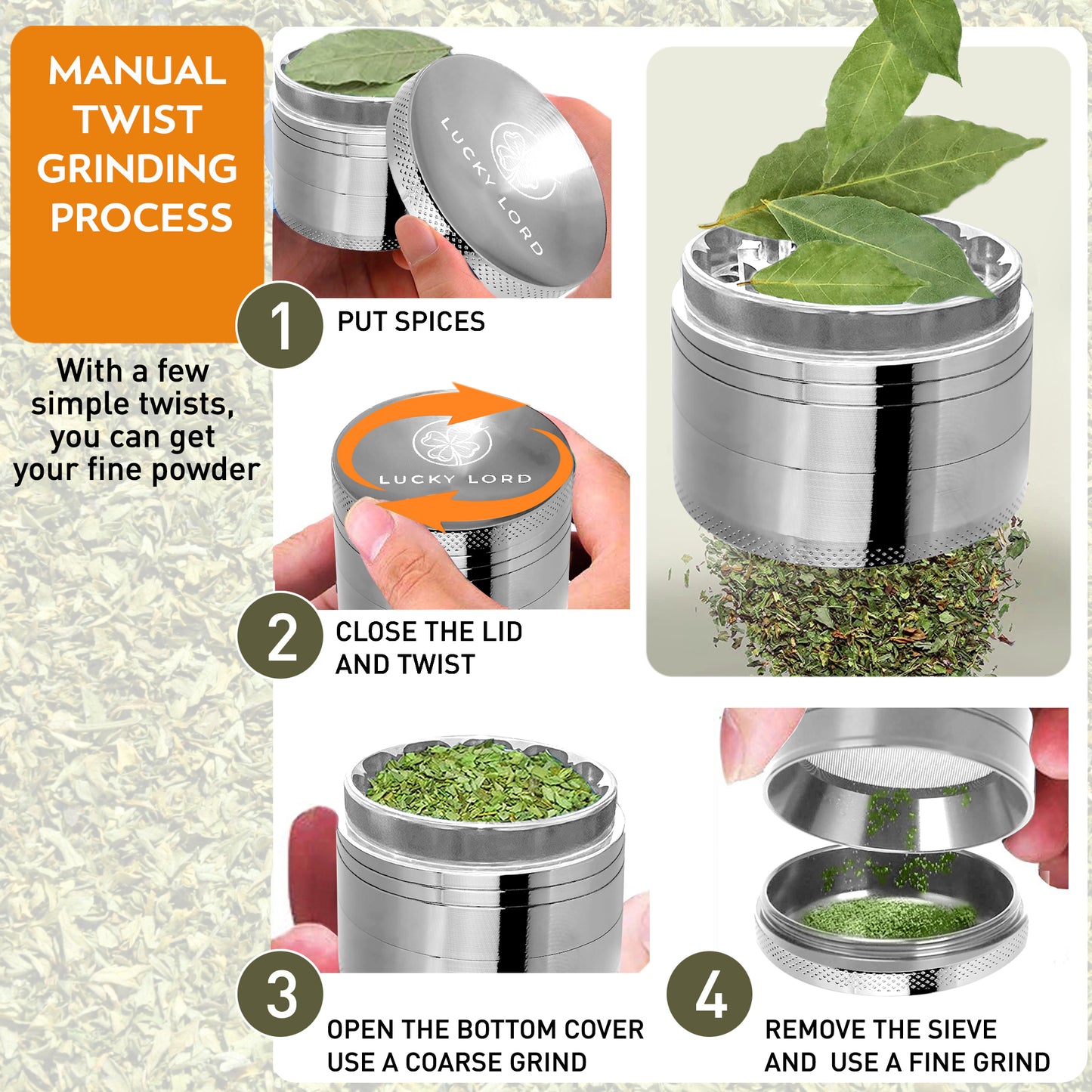 MANUAL TWIST GRINDING PROCESS

With a few simple twists, you can get your fine powder

LUCKY LORD

1 PUT SPICES

LUCKY LORD

2 CLOSE THE LID AND TWIST

3 OPEN THE BOTTOM COVER USE A COARSE GRIND

4 REMOVE THE SIEVE AND USE A FINE GRIND