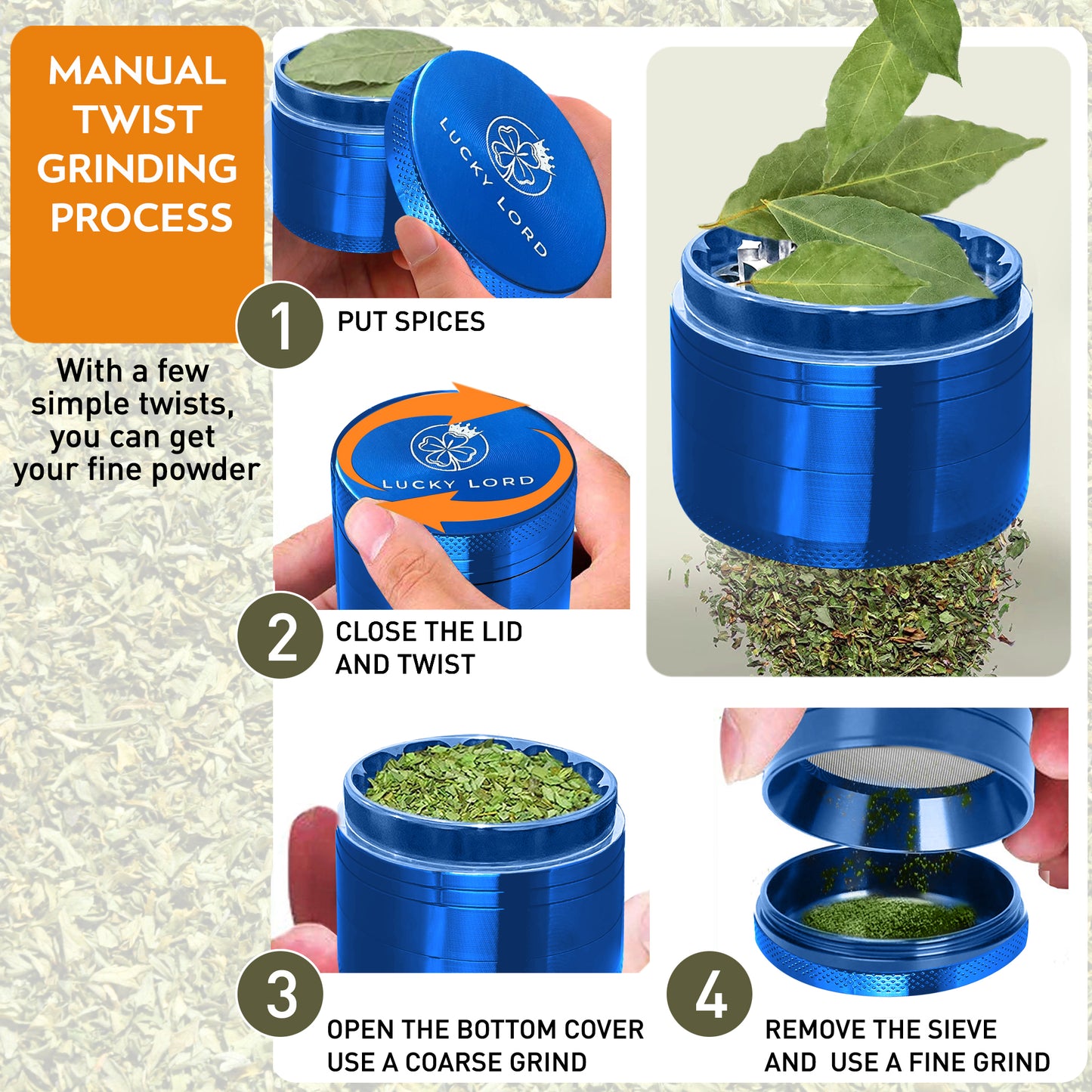 MANUAL TWIST GRINDING PROCESS

With a few simple twists, you can get your fine powder

LUCKY LORD

1 PUT SPICES

LUCKY LORD

2 CLOSE THE LID AND TWIST

3 OPEN THE BOTTOM COVER USE A COARSE GRIND

4 REMOVE THE SIEVE AND USE A FINE GRIND