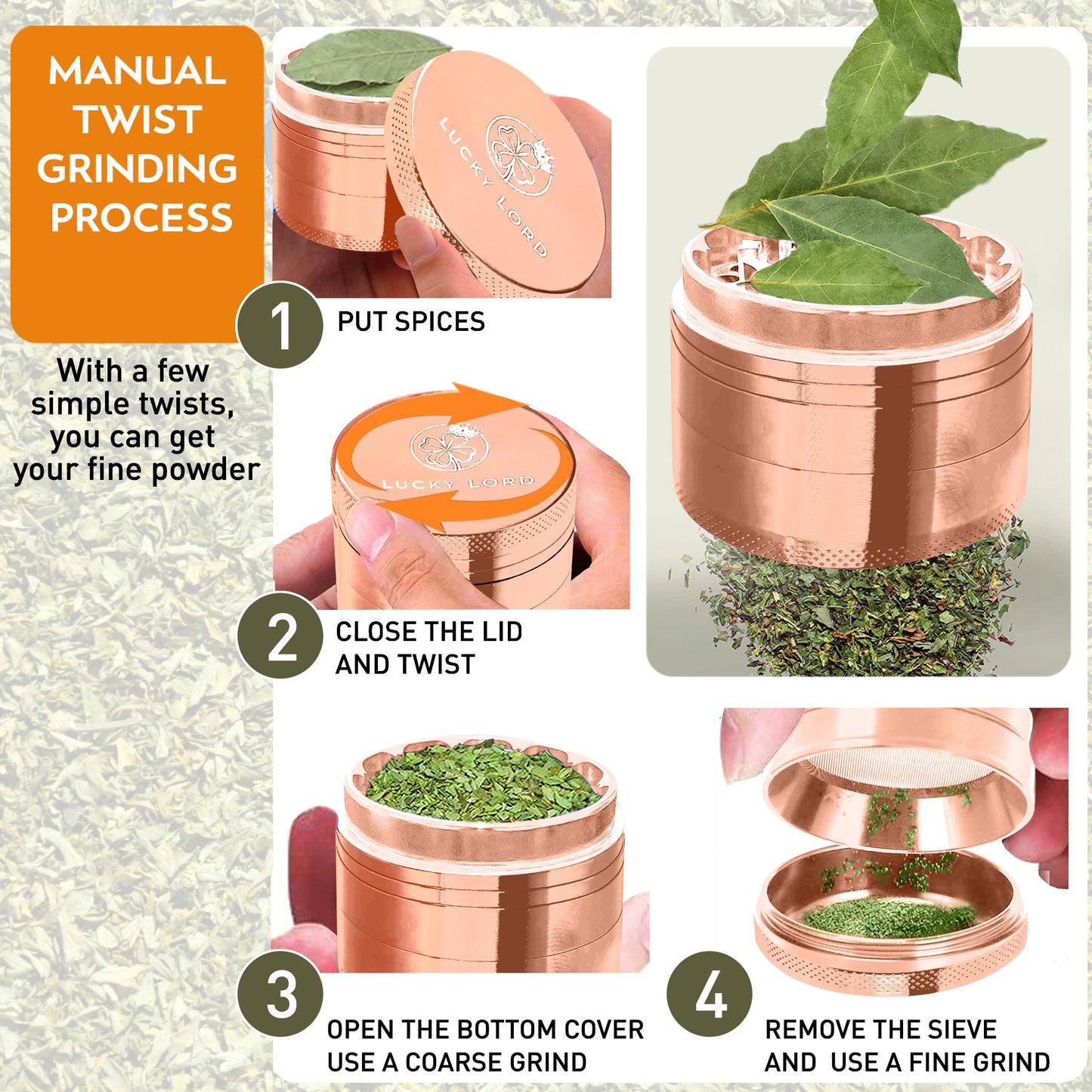 MANUAL TWIST GRINDING PROCESS

With a few simple twists, you can get your fine powder

LUCKY LORD

1 PUT SPICES

LUCKY LORD

2 CLOSE THE LID AND TWIST

3 OPEN THE BOTTOM COVER USE A COARSE GRIND

4 REMOVE THE SIEVE AND USE A FINE GRIND