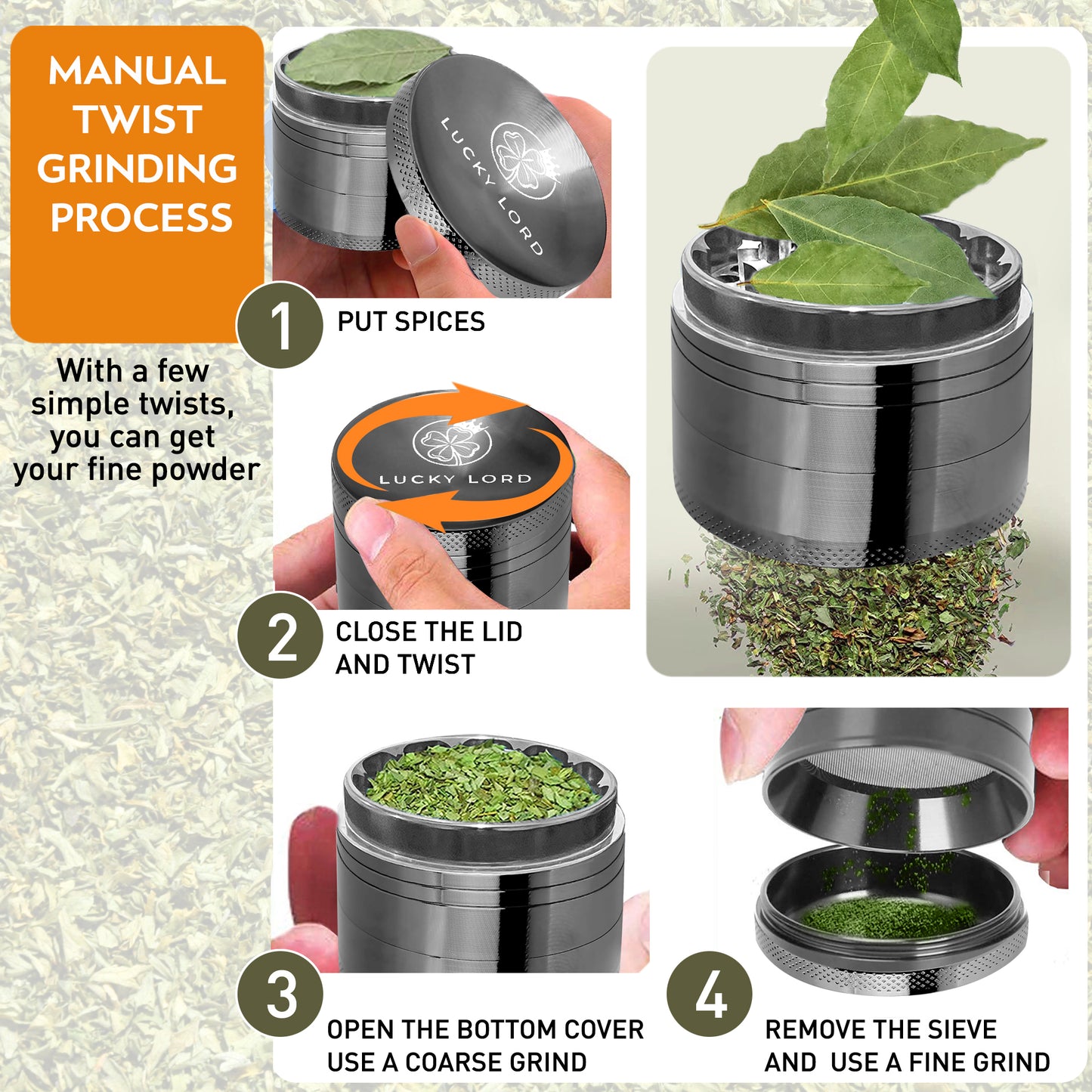 MANUAL TWIST GRINDING PROCESS

With a few simple twists, you can get your fine powder

LUCKY LORD

1 PUT SPICES

LUCKY LORD

2 CLOSE THE LID AND TWIST

3 OPEN THE BOTTOM COVER USE A COARSE GRIND

4 REMOVE THE SIEVE AND USE A FINE GRIND