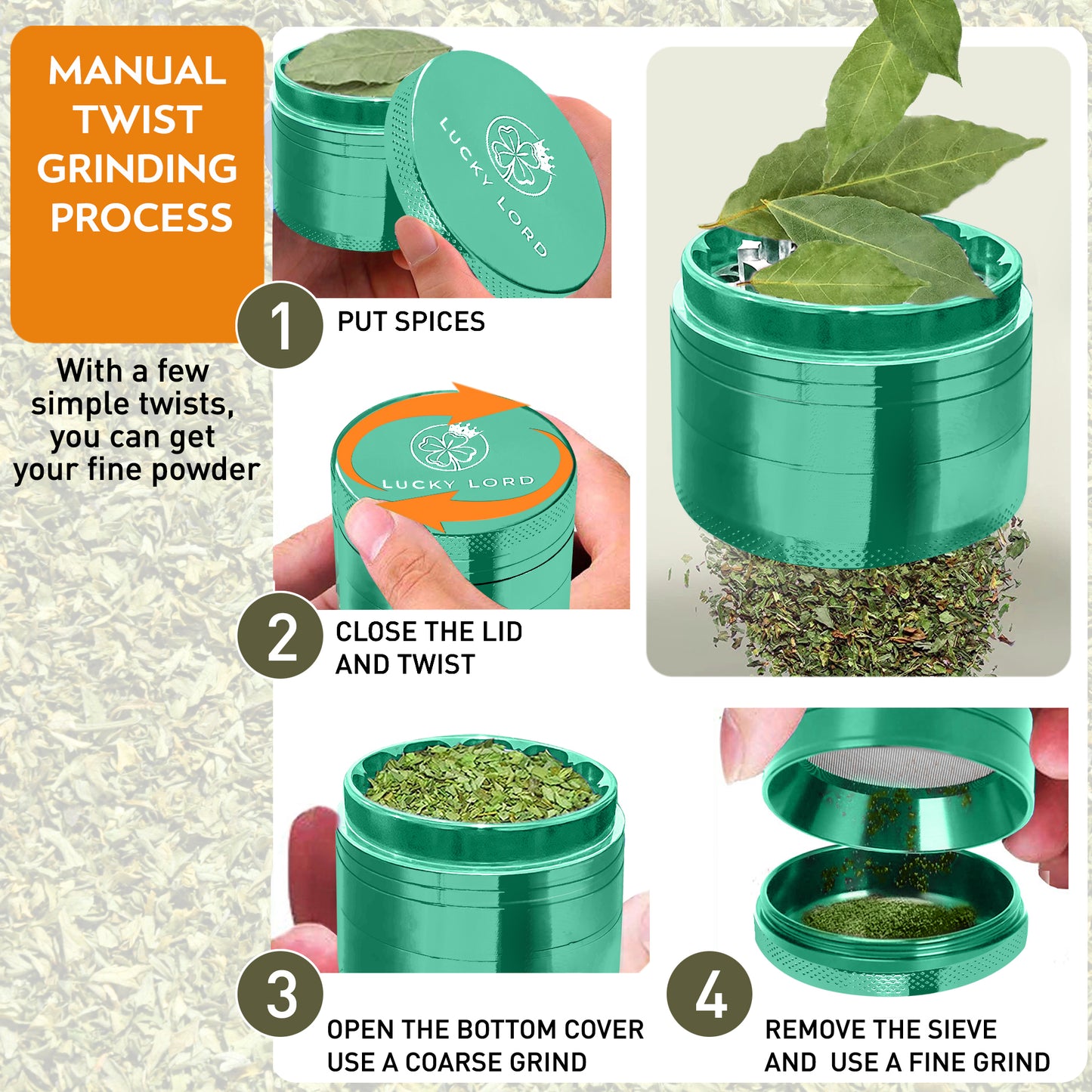 MANUAL TWIST GRINDING PROCESS

With a few simple twists, you can get your fine powder

LUCKY LORD

1 PUT SPICES

LUCKY LORD

2 CLOSE THE LID AND TWIST

3 OPEN THE BOTTOM COVER USE A COARSE GRIND

4 REMOVE THE SIEVE AND USE A FINE GRIND