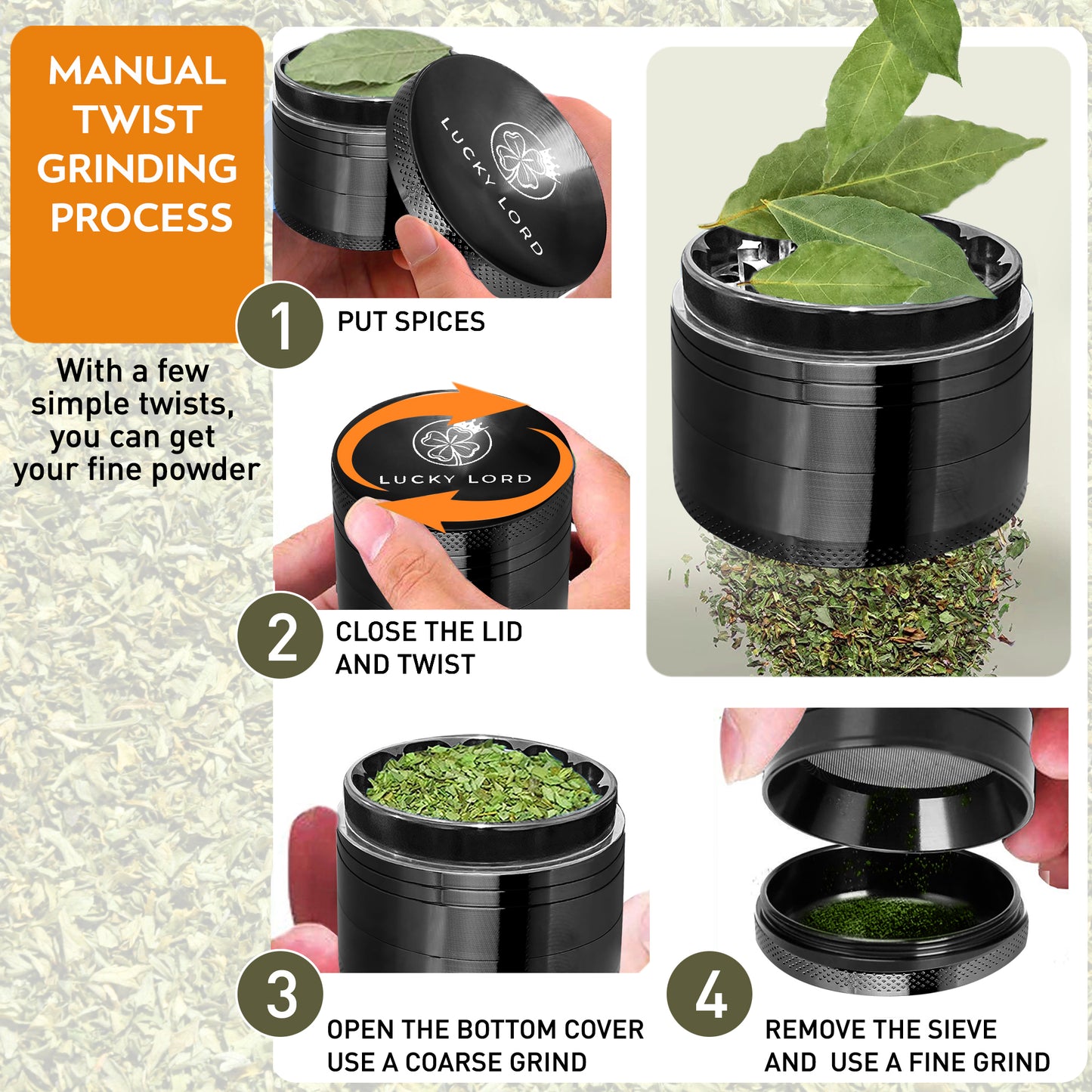 MANUAL TWIST GRINDING PROCESS

With a few simple twists, you can get your fine powder

LUCKY LORD

1 PUT SPICES

LUCKY LORD

2 CLOSE THE LID AND TWIST

3 OPEN THE BOTTOM COVER USE A COARSE GRIND

4 REMOVE THE SIEVE AND USE A FINE GRIND