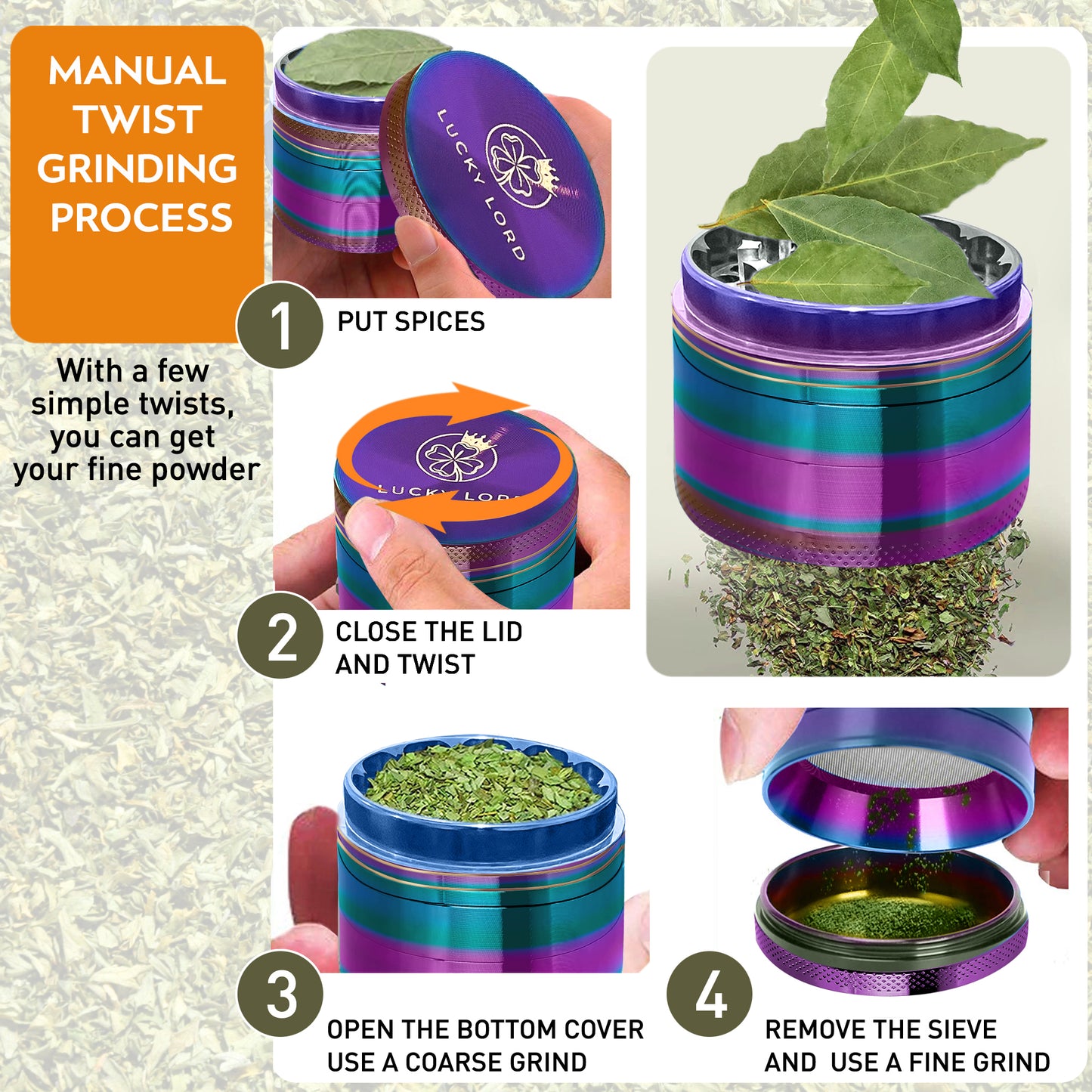 MANUAL TWIST GRINDING PROCESS

With a few simple twists, you can get your fine powder

LUCKY LORD

1 PUT SPICES

LUCKY LORD

2 CLOSE THE LID AND TWIST

3 OPEN THE BOTTOM COVER USE A COARSE GRIND

4 REMOVE THE SIEVE AND USE A FINE GRIND