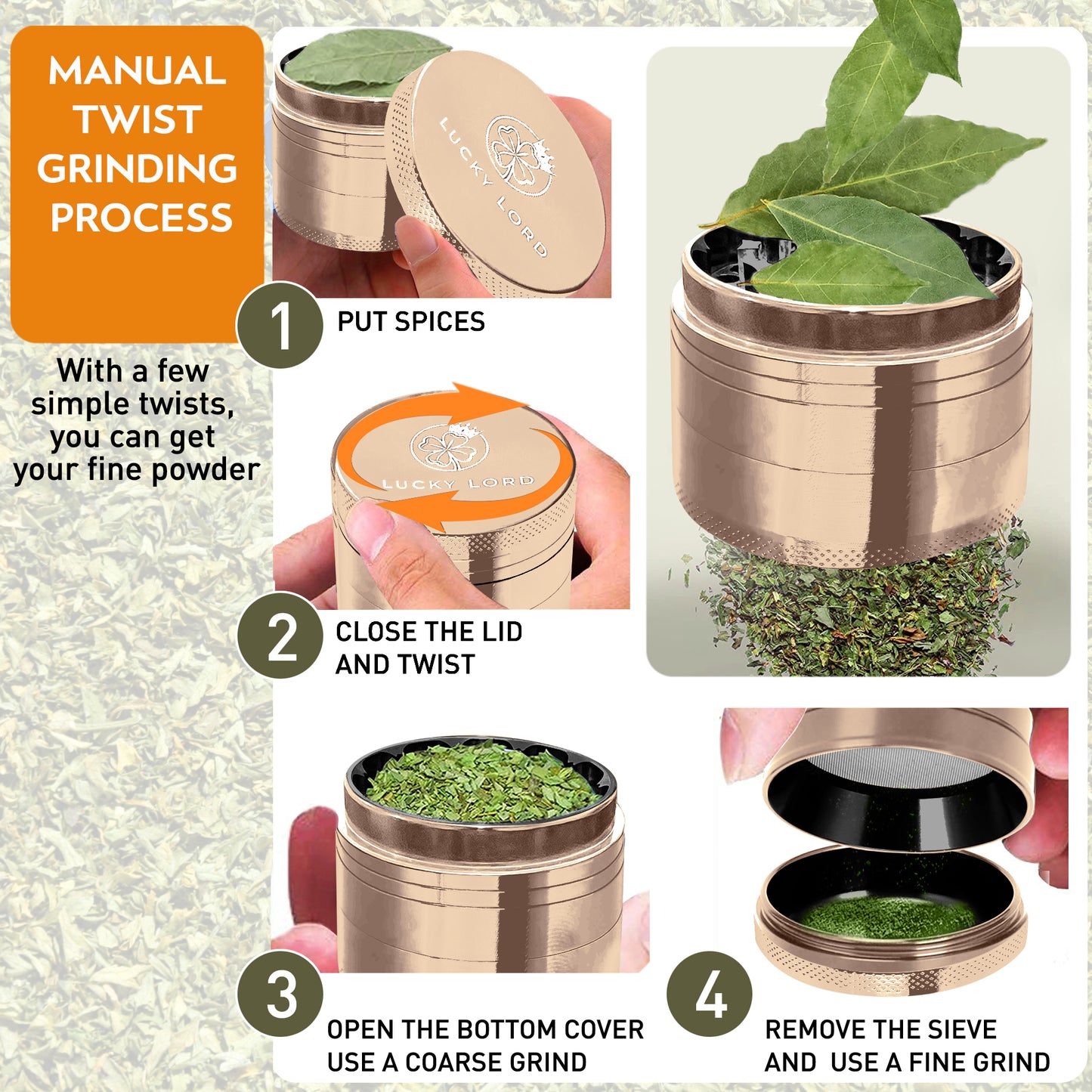 MANUAL TWIST GRINDING PROCESS

With a few simple twists, you can get your fine powder

LUCKY LORD

1 PUT SPICES

LUCKY LORD

2 CLOSE THE LID AND TWIST

3 OPEN THE BOTTOM COVER USE A COARSE GRIND

4 REMOVE THE SIEVE AND USE A FINE GRIND