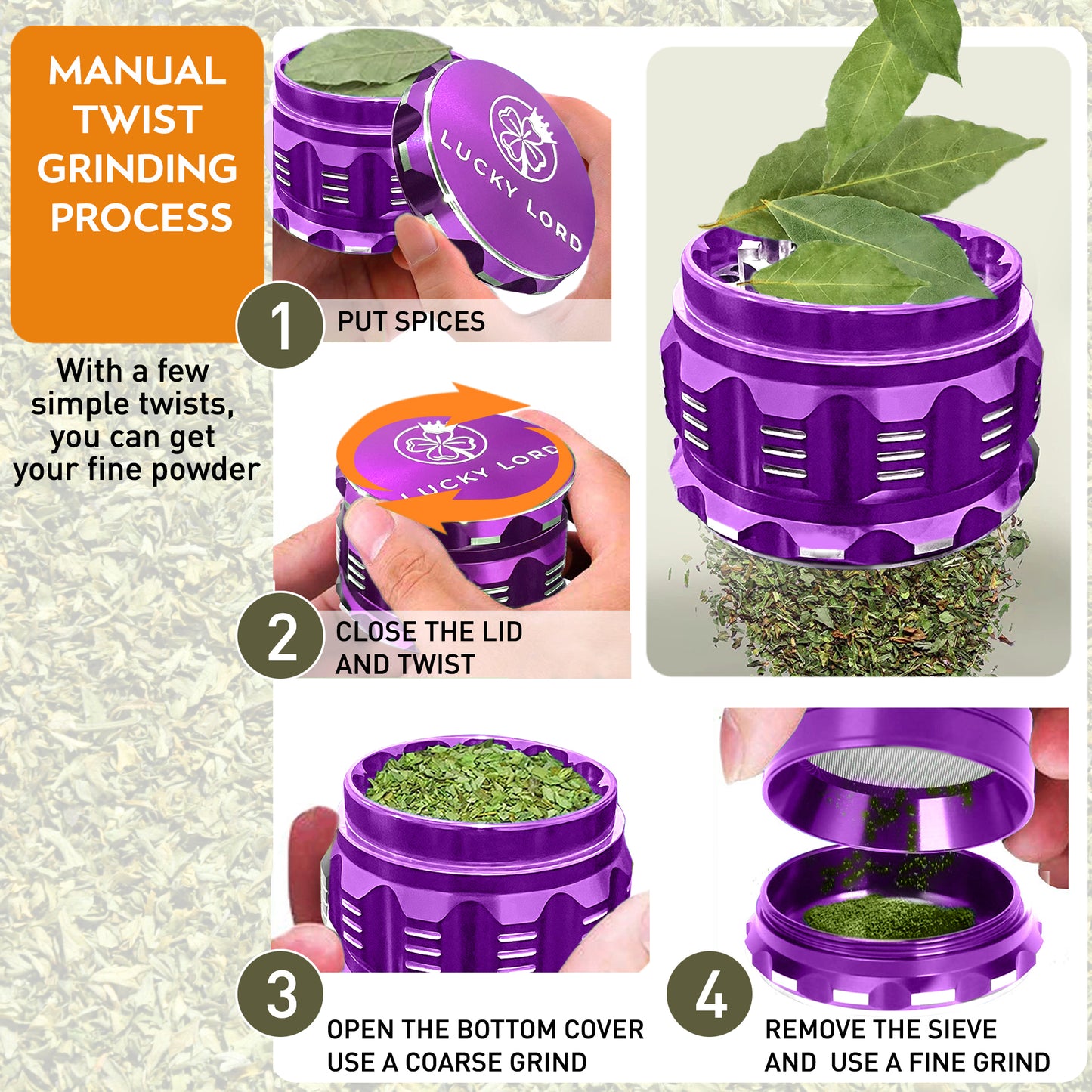 MANUAL TWIST GRINDING PROCESS

With a few simple twists, you can get your fine powder

LUCKY LORD

1 PUT SPICES

LUCKY LORD

2 CLOSE THE LID AND TWIST

3 OPEN THE BOTTOM COVER USE A COARSE GRIND

4 REMOVE THE SIEVE AND USE A FINE GRIND