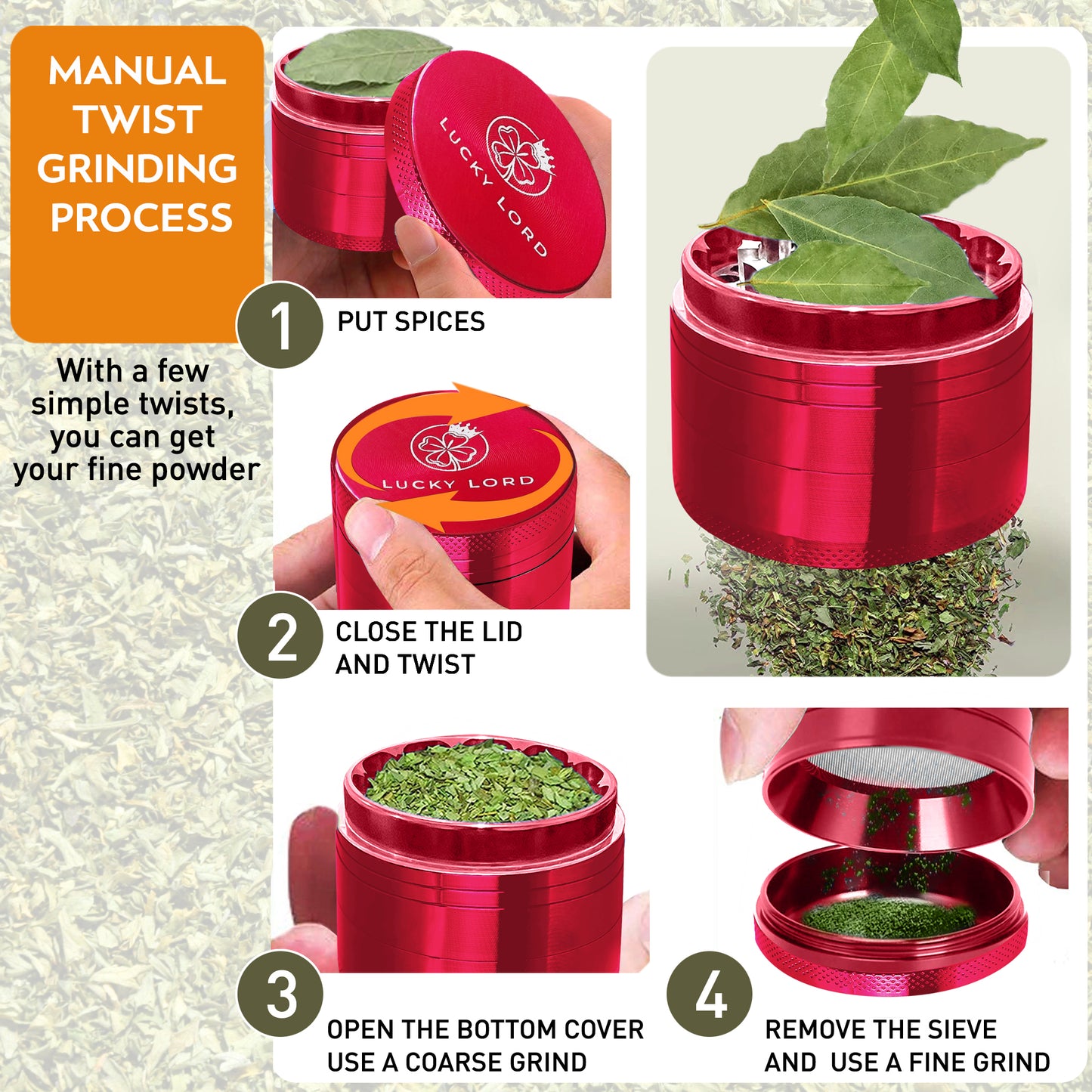 MANUAL TWIST GRINDING PROCESS

With a few simple twists, you can get your fine powder

LUCKY LORD

1 PUT SPICES

LUCKY LORD

2 CLOSE THE LID AND TWIST

3 OPEN THE BOTTOM COVER USE A COARSE GRIND

4 REMOVE THE SIEVE AND USE A FINE GRIND