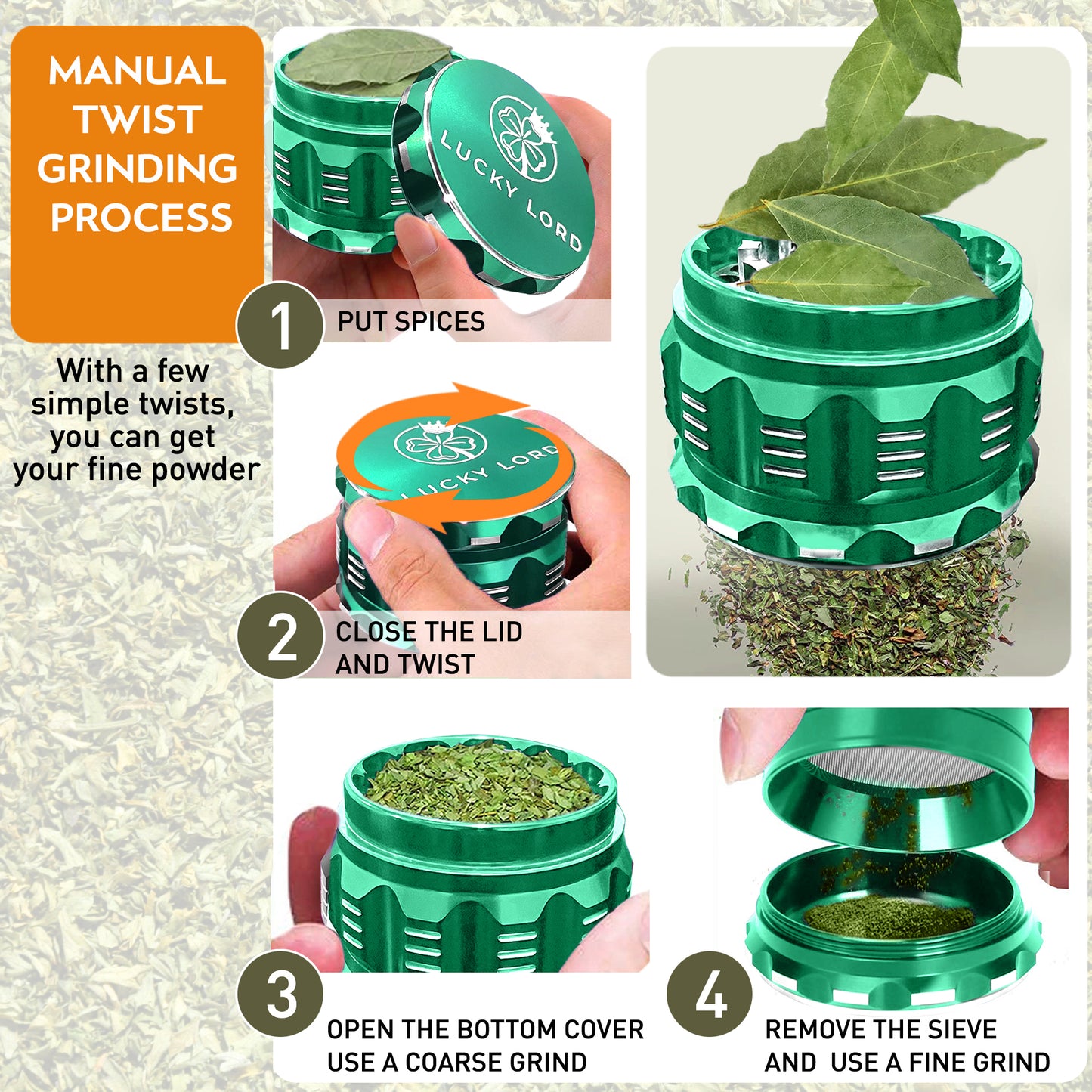 MANUAL TWIST GRINDING PROCESS

With a few simple twists, you can get your fine powder

LUCKY LORD

1 PUT SPICES

LUCKY LORD

2 CLOSE THE LID AND TWIST

3 OPEN THE BOTTOM COVER USE A COARSE GRIND

4 REMOVE THE SIEVE AND USE A FINE GRIND