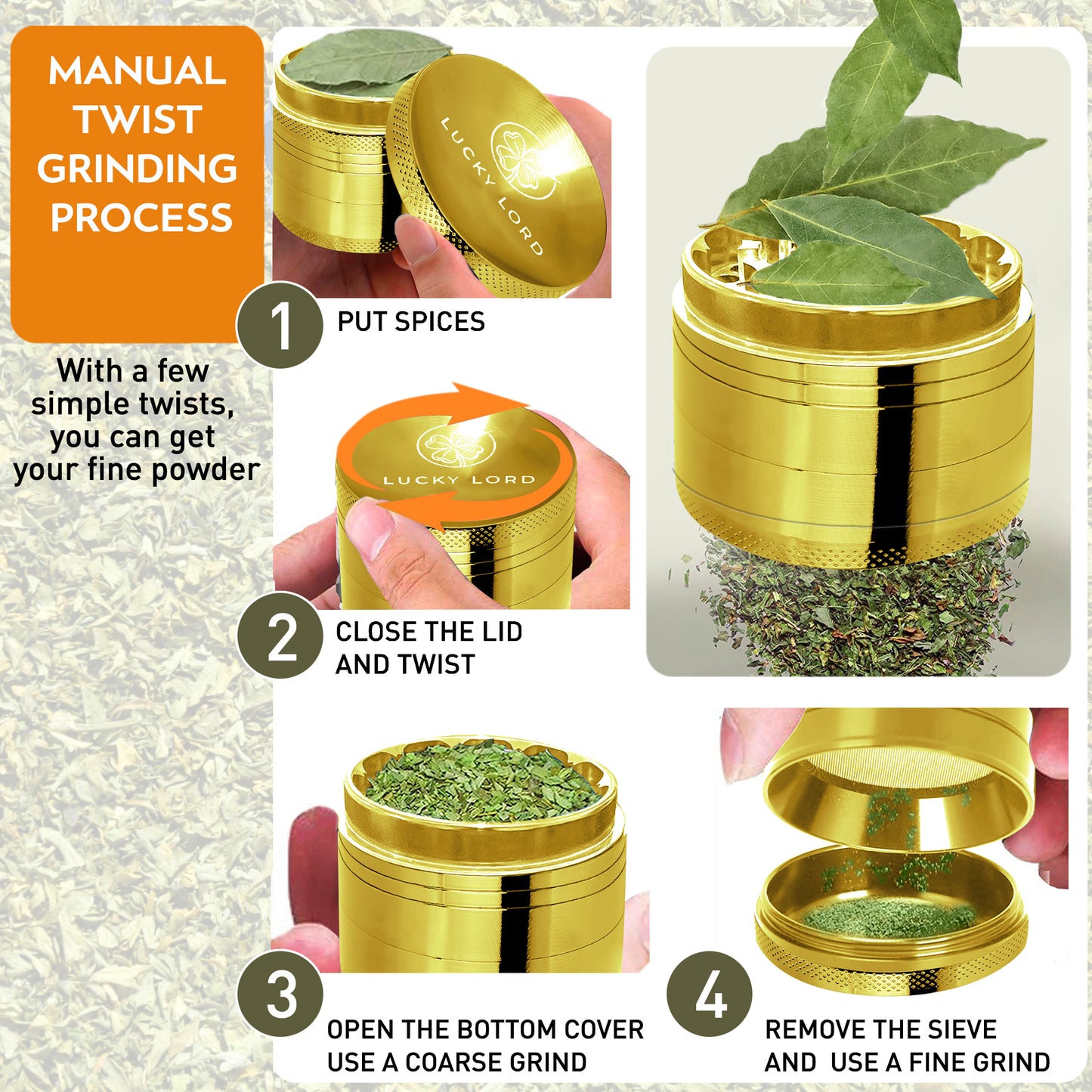 MANUAL TWIST GRINDING PROCESS

With a few simple twists, you can get your fine powder

LUCKY LORD

1 PUT SPICES

LUCKY LORD

2 CLOSE THE LID AND TWIST

3 OPEN THE BOTTOM COVER USE A COARSE GRIND

4 REMOVE THE SIEVE AND USE A FINE GRIND