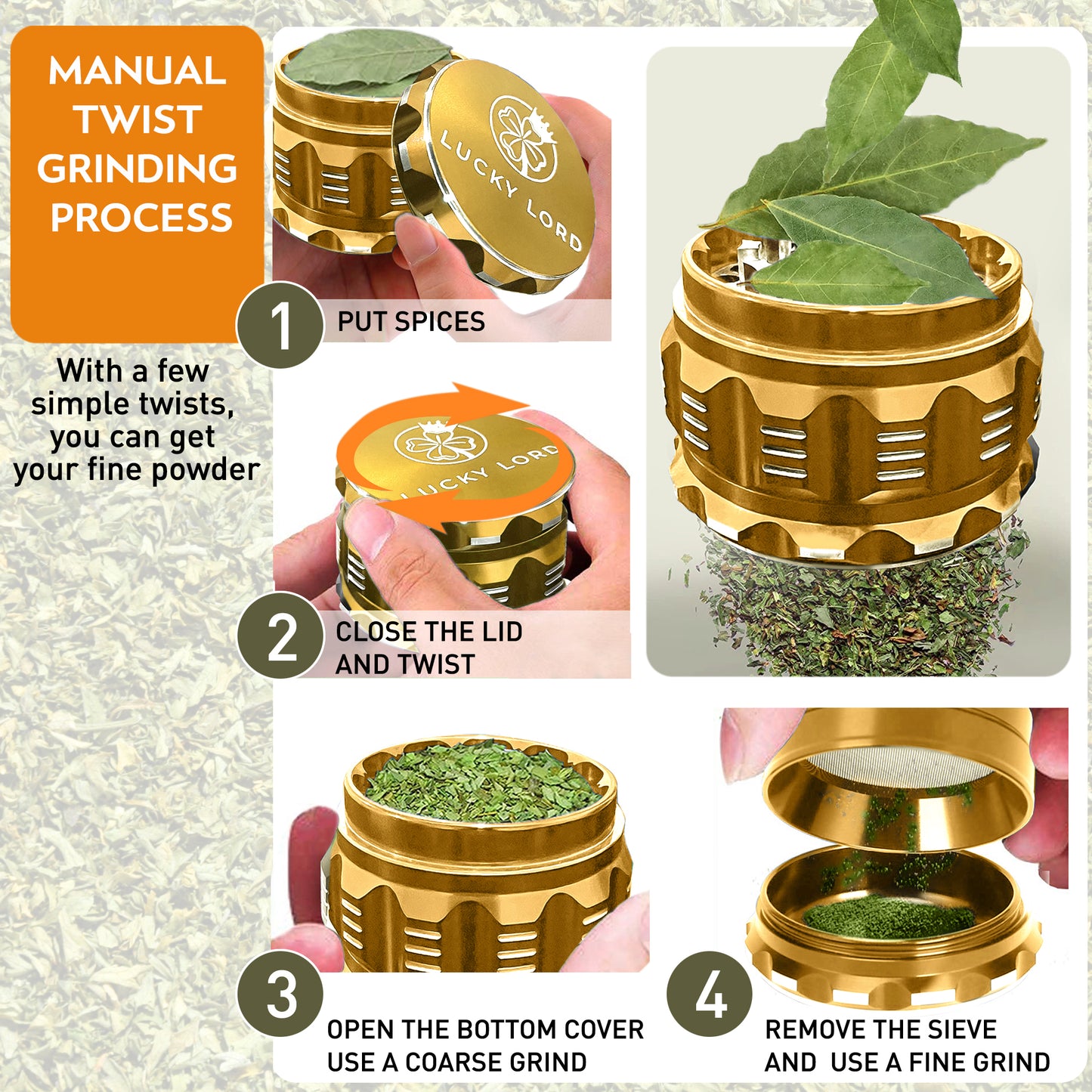 MANUAL TWIST GRINDING PROCESS

With a few simple twists, you can get your fine powder

LUCKY LORD

1
PUT SPICES

LUCKY LORD

2
CLOSE THE LID AND TWIST

3
OPEN THE BOTTOM COVER USE A COARSE GRIND

4
REMOVE THE SIEVE AND USE A FINE GRIND